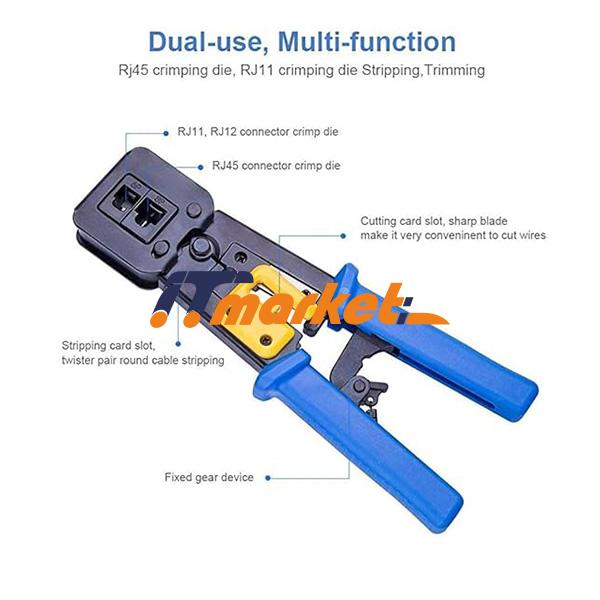 Dual-use, Multi-function

Rj45 crimping die, RJ11 crimping die Stripping,Trimming

RJ11, RJ12 connector crimp die

RJ45 connector crimp die

Cutting card slot, sharp blade make it very conveninent to cut wires

ITmarket

Stripping card slot, twister pair round cable stripping

Fixed gear device